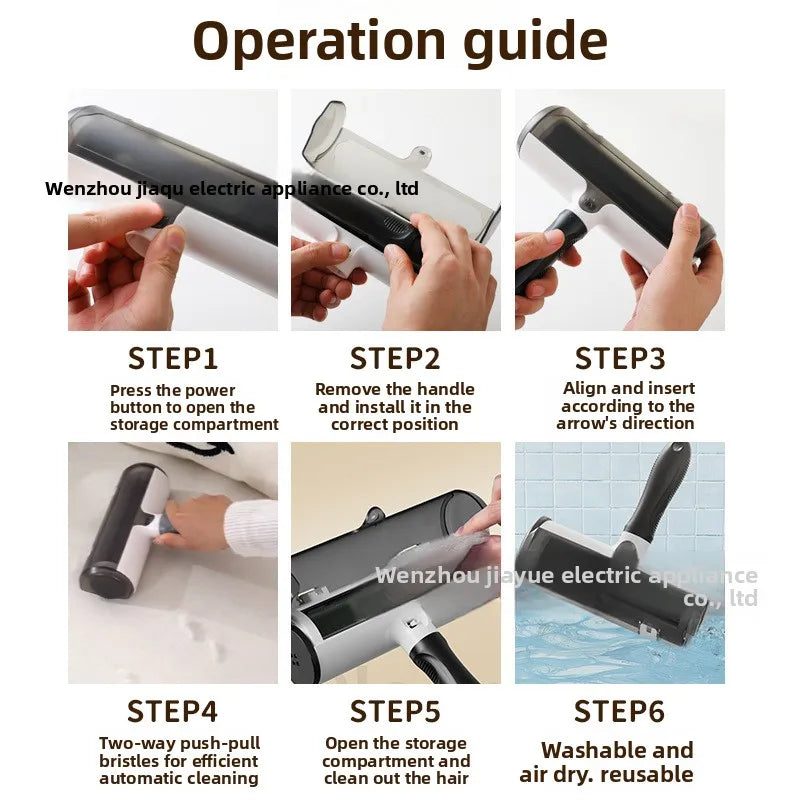 Operation guide

Wenzhou jiaqu electric appliance co., ltd

STEP1
Press the power button to open the storage compartment

STEP2
Remove the handle and install it in the correct position

STEP3
Align and insert according to the arrow's direction

Wenzhou jiayue electric appliance co., ltd

STEP4
Two-way push-pull bristles for efficient automatic cleaning

STEP5
Open the storage compartment and clean out the hair

STEP6
Washable and air dry. reusable